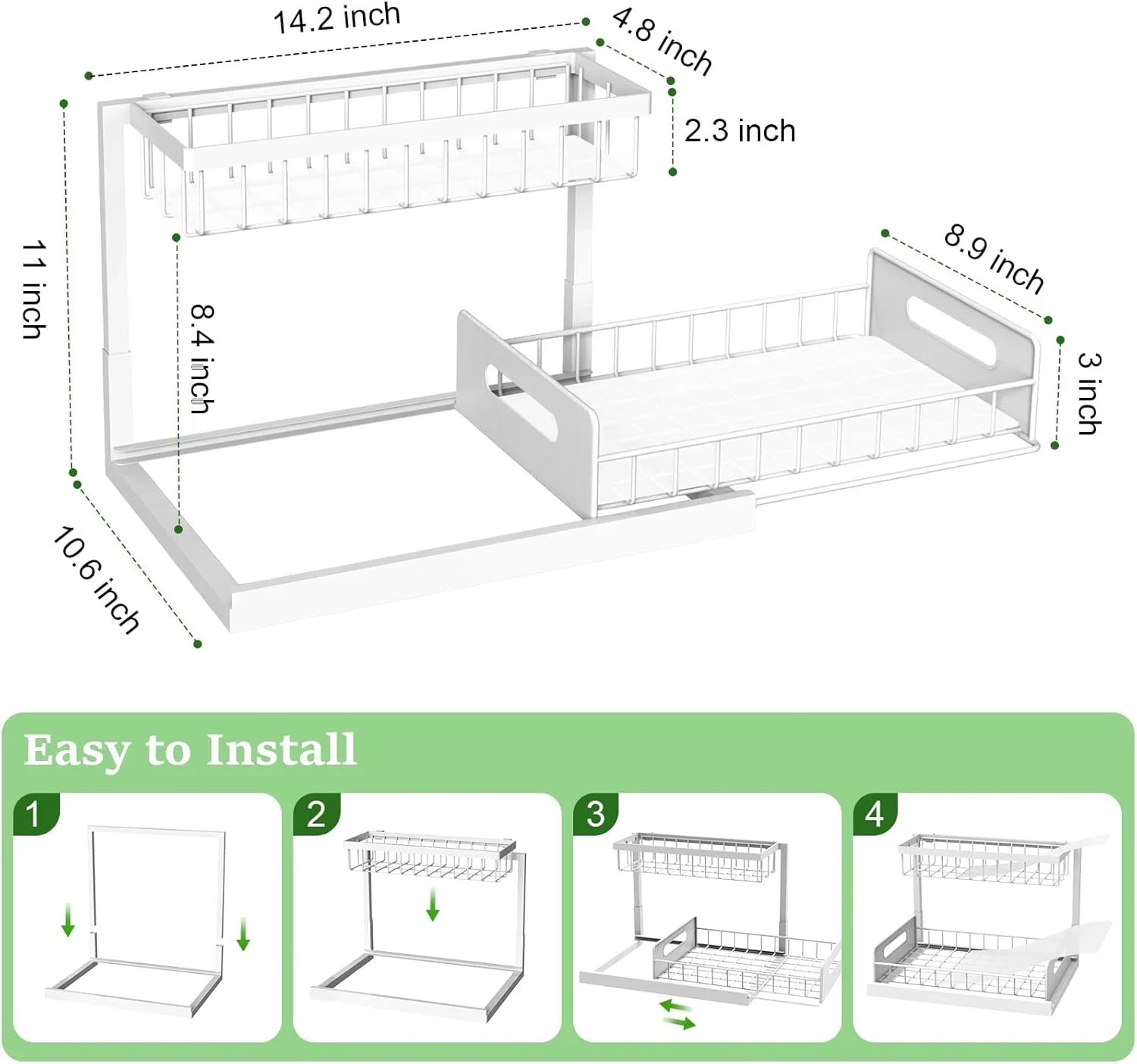 14.2 inch
4.8 inch
2.3 inch
11 inch
8.4 inch
8.9 inch
3 inch
10.6 inch

Easy to Install

1
2
3
4