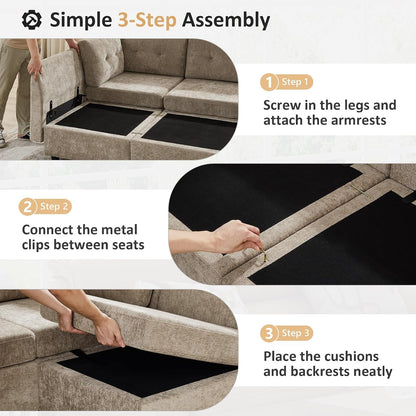 Simple 3-Step Assembly

1 Step 1

Screw in the legs and attach the armrests

2 Step 2

Connect the metal clips between seats

3 Step 3

Place the cushions and backrests neatly