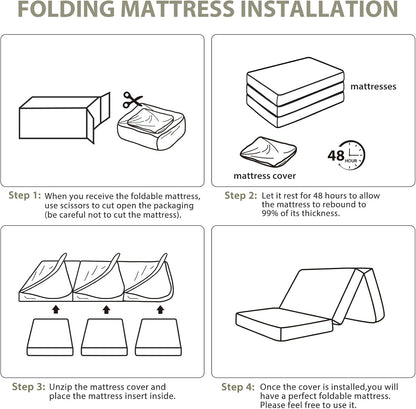 FOLDING MATTRESS INSTALLATION

mattresses

48 HOUR

mattress cover

Step 1: When you receive the foldable mattress, use scissors to cut open the packaging (be careful not to cut the mattress).

Step 2: Let it rest for 48 hours to allow the mattress to rebound to 99% of its thickness.

Step 3: Unzip the mattress cover and place the mattress insert inside.

Step 4: Once the cover is installed,you will have a perfect foldable mattress. Please feel free to use it.