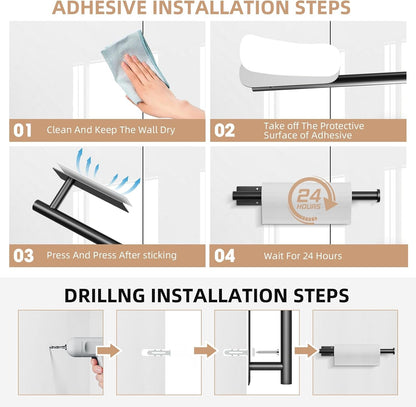 ADHESIVE INSTALLATION STEPS

01 Clean And Keep The Wall Dry

02 Take off The Protective Surface of Adhesive

03 Press And Press After sticking

24 HOURS

04 Wait For 24 Hours

DRILLNG INSTALLATION STEPS