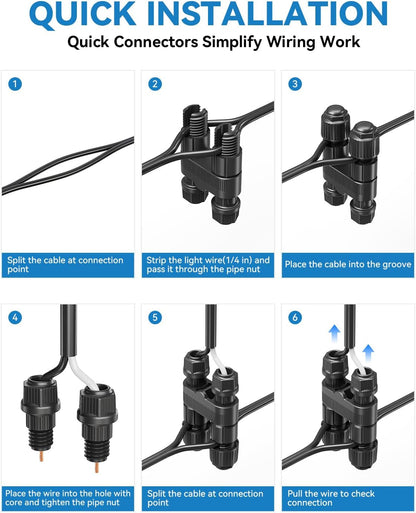 QUICK INSTALLATION
Quick Connectors Simplify Wiring Work

1
Split the cable at connection point

2
Strip the light wire(1/4 in) and pass it through the pipe nut

3
Place the cable into the groove

4
Place the wire into the hole with core and tighten the pipe nut

5
Split the cable at connection point

6
Pull the wire to check connection