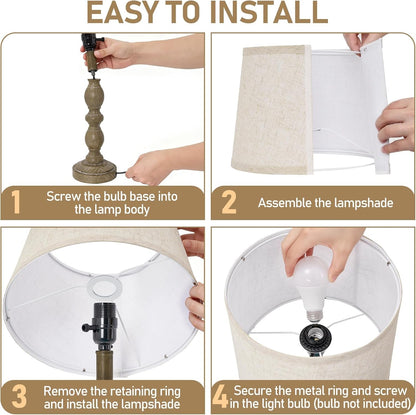 EASY TO INSTALL

1 Screw the bulb base into the lamp body

2 Assemble the lampshade

3 Remove the retaining ring and install the lampshade

4 Secure the metal ring and screw in the light bulb (bulb not included)