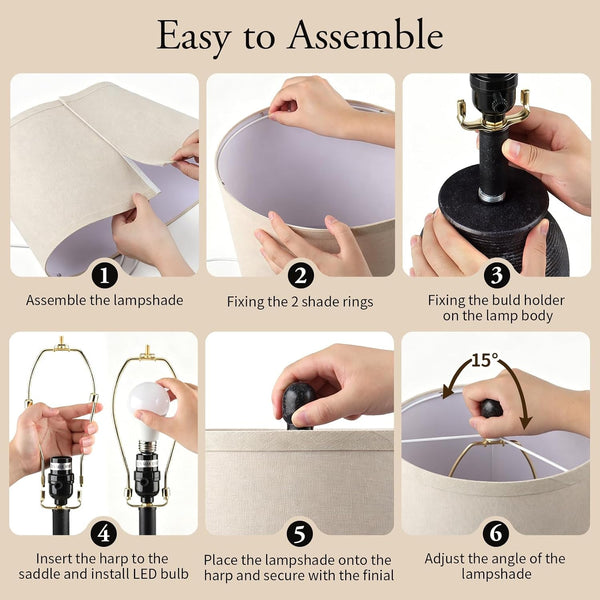 Easy to Assemble

1
Assemble the lampshade

2
Fixing the 2 shade rings

3
Fixing the buld holder on the lamp body

4
Insert the harp to the saddle and install LED bulb

5
Place the lampshade onto the harp and secure with the finial

15°
6
Adjust the angle of the lampshade