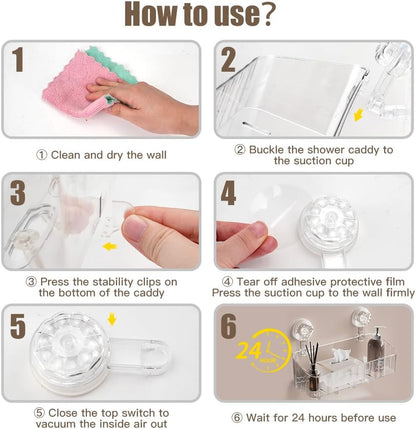 How to use?

1

① Clean and dry the wall

2

② Buckle the shower caddy to the suction cup

3

③ Press the stability clips on the bottom of the caddy

4

④ Tear off adhesive protective film Press the suction cup to the wall firmly

5

⑤ Close the top switch to vacuum the inside air out

6

24 HOURS

⑥ Wait for 24 hours before use