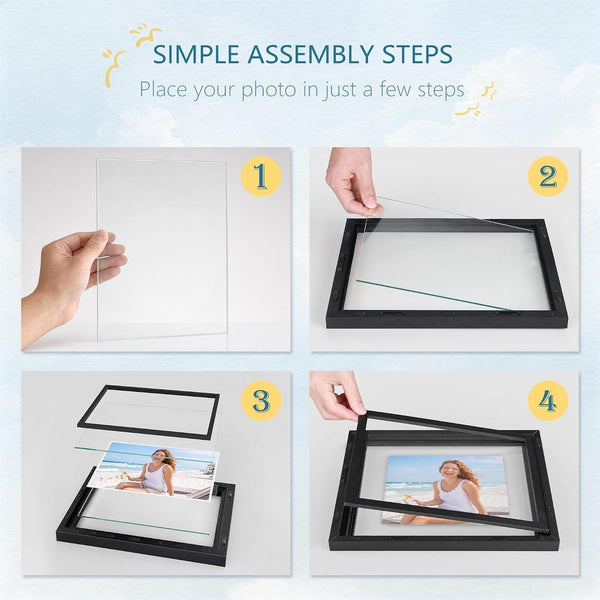 SIMPLE ASSEMBLY STEPS
Place your photo in just a few steps

1

2

3

4