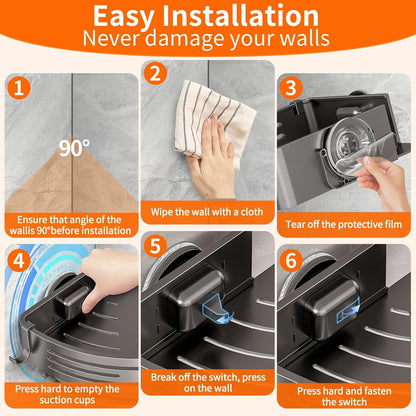 Easy Installation
Never damage your walls

1
90°
Ensure that angle of the wallis 90°before installation

2
Wipe the wall with a cloth

3
Tear off the protective film

4
Press hard to empty the suction cups

5
Break off the switch, press on the wall

6
Press hard and fasten the switch