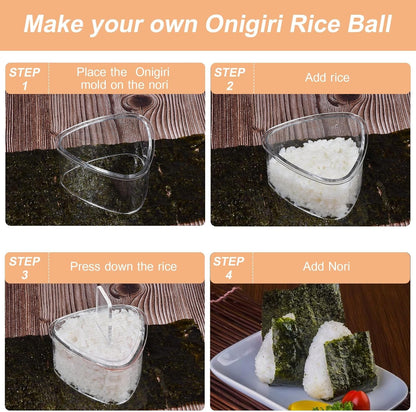 Make your own Onigiri Rice Ball

STEP 1
Place the Onigiri mold on the nori

STEP 2
Add rice

STEP 3
Press down the rice

STEP 4
Add Nori