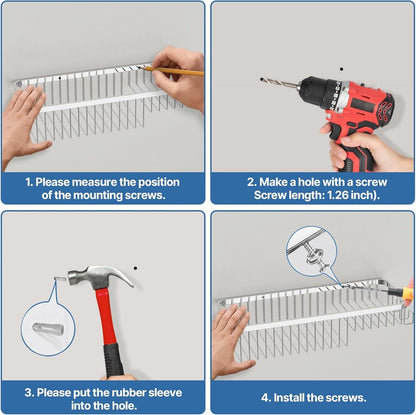 1. Please measure the position of the mounting screws.

2. Make a hole with a screw Screw length: 1.26 inch).

3. Please put the rubber sleeve into the hole.

4. Install the screws.