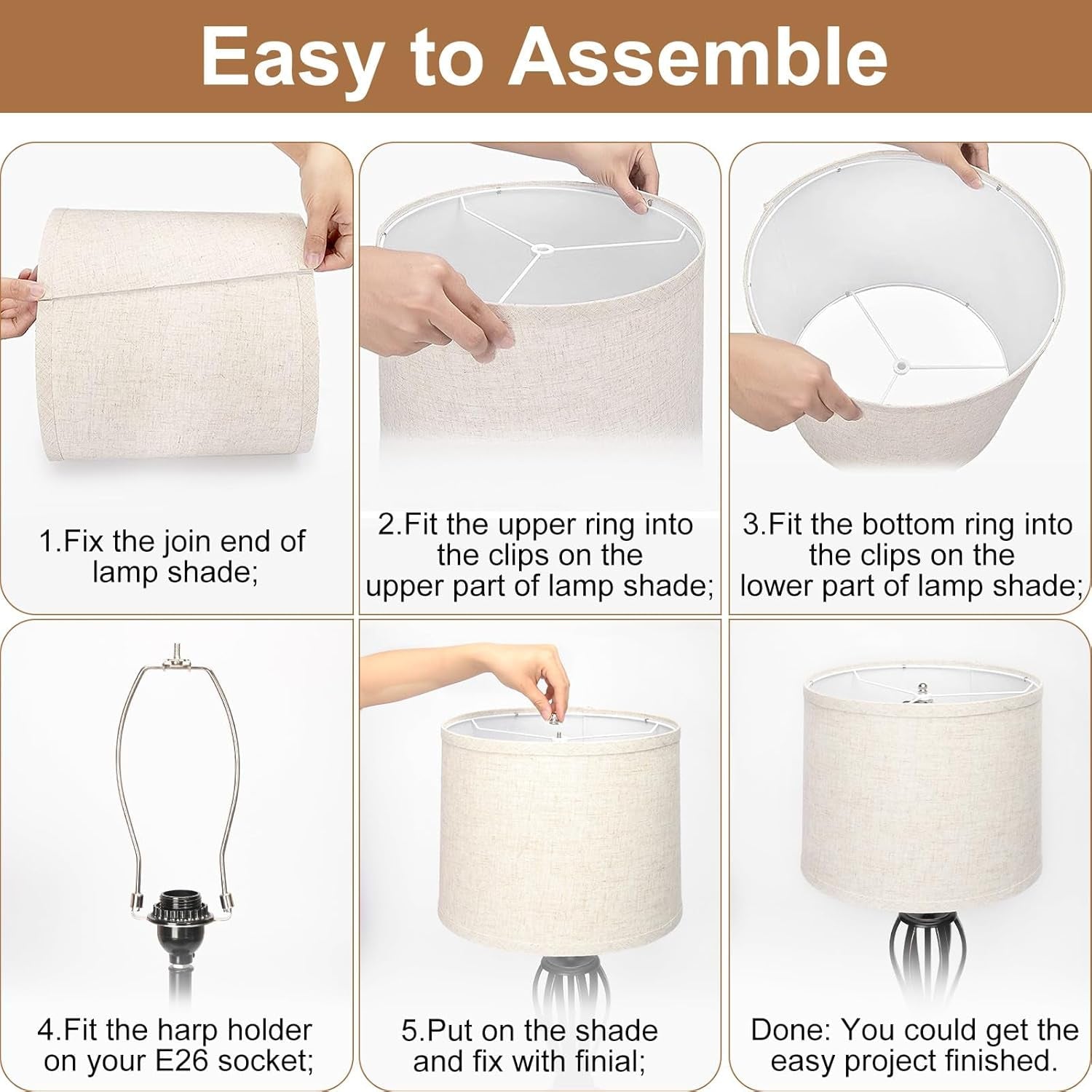 Easy to Assemble

1.Fix the join end of lamp shade;

2.Fit the upper ring into the clips on the upper part of lamp shade;

3.Fit the bottom ring into the clips on the lower part of lamp shade;

4.Fit the harp holder on your E26 socket;

5.Put on the shade and fix with finial;

Done: You could get the easy project finished.