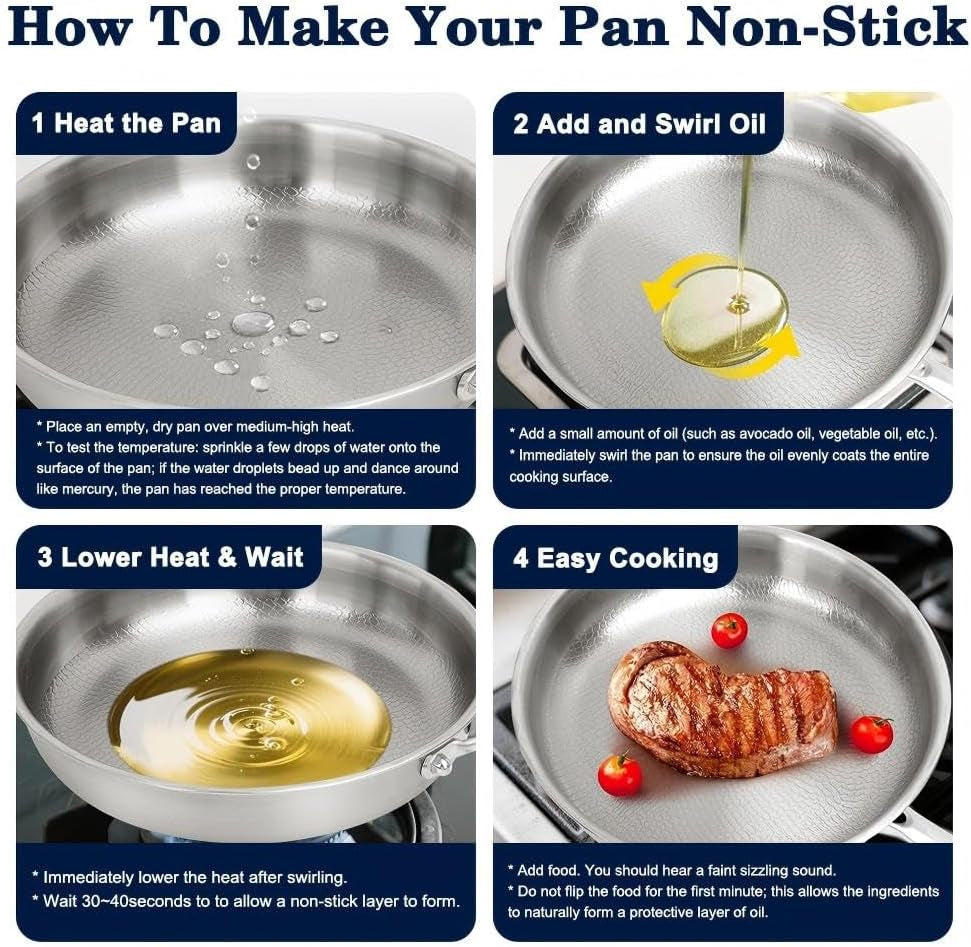 How To Make Your Pan Non-Stick

1 Heat the Pan

* Place an empty, dry pan over medium-high heat.
* To test the temperature: sprinkle a few drops of water onto the surface of the pan; if the water droplets bead up and dance around like mercury, the pan has reached the proper temperature.

2 Add and Swirl Oil

* Add a small amount of oil (such as avocado oil, vegetable oil, etc.).
* Immediately swirl the pan to ensure the oil evenly coats the entire cooking surface.

3 Lower Heat & Wait

* Immediately lower the heat after swirling.
* Wait 30~40seconds to to allow a non-stick layer to form.

4 Easy Cooking

* Add food. You should hear a faint sizzling sound.
* Do not flip the food for the first minute; this allows the ingredients to naturally form a protective layer of oil.