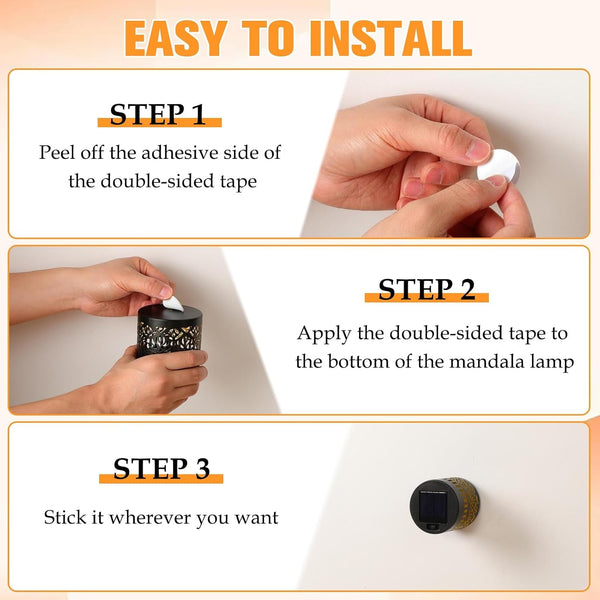 EASY TO INSTALL

STEP 1

Peel off the adhesive side of the double-sided tape

STEP 2

Apply the double-sided tape to the bottom of the mandala lamp

STEP 3

Stick it wherever you want